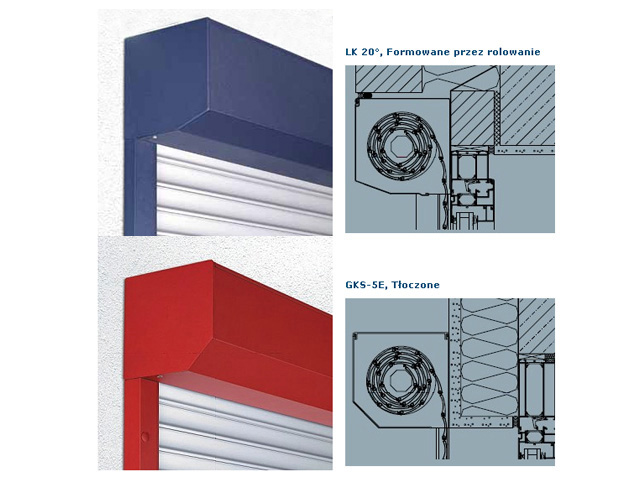 LK 20°, Formowane przez rolowanie

GKS-5E, Tłoczone